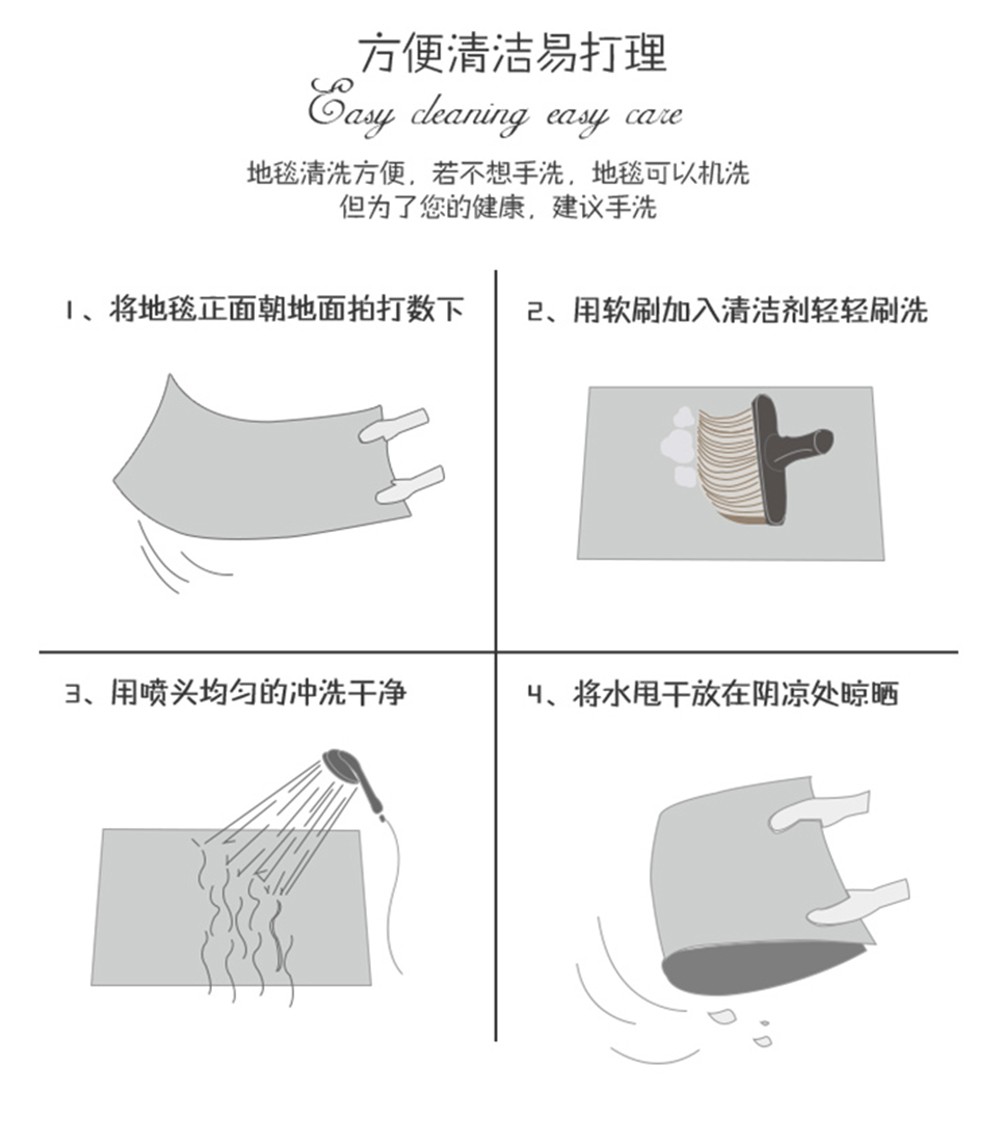 方便清洁易打理
Easy cleaning easy care

地毯清洗方便，若不想手洗，地毯可以机洗
但为了您的健康，建议手洗

1、将地毯正面朝地面拍打数下

2、用软刷加入清洁剂轻轻刷洗

3、用喷头均匀的冲洗干净

4、将水甩干放在阴凉处晾晒