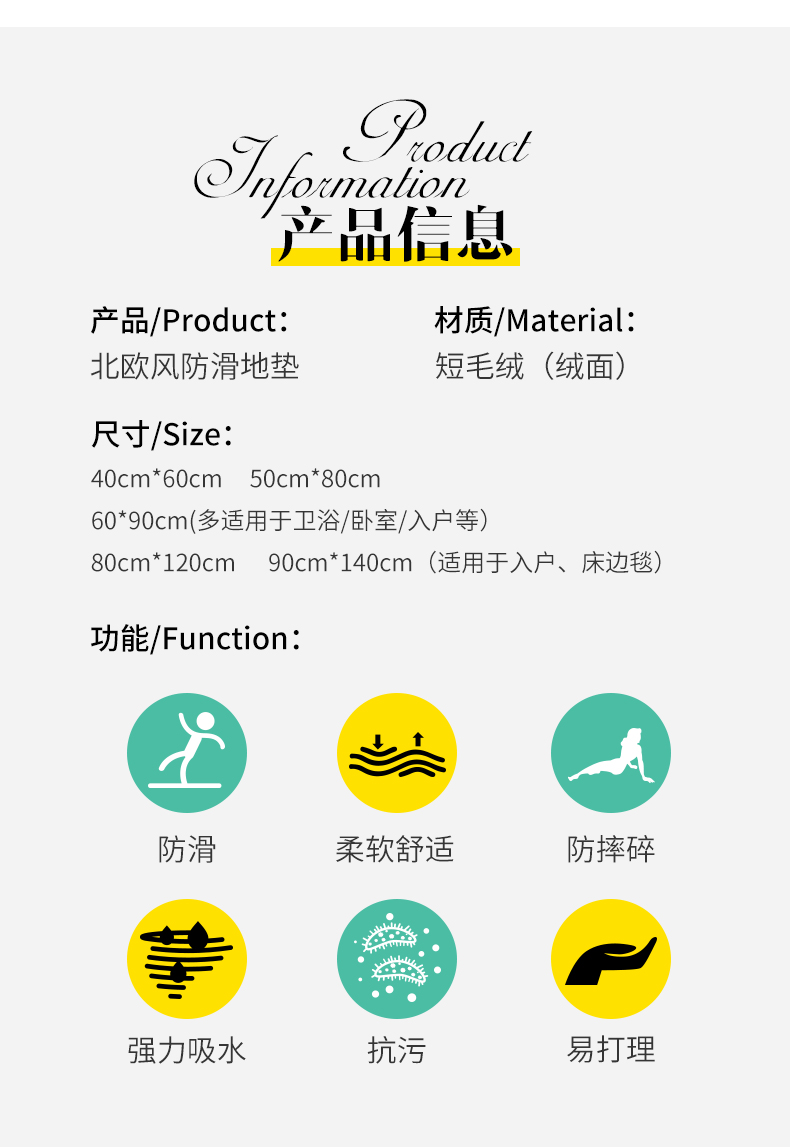 Product
Information
产品信息

产品/Product：
北欧风防滑地垫

材质/Material：
短毛绒（绒面）

尺寸/Size：
40cm*60cm 50cm*80cm
60*90cm(多适用于卫浴/卧室/入户等)
80cm*120cm 90cm*140cm（适用于入户、床边毯）

功能/Function：

防滑

柔软舒适

防摔碎

强力吸水

抗污

易打理