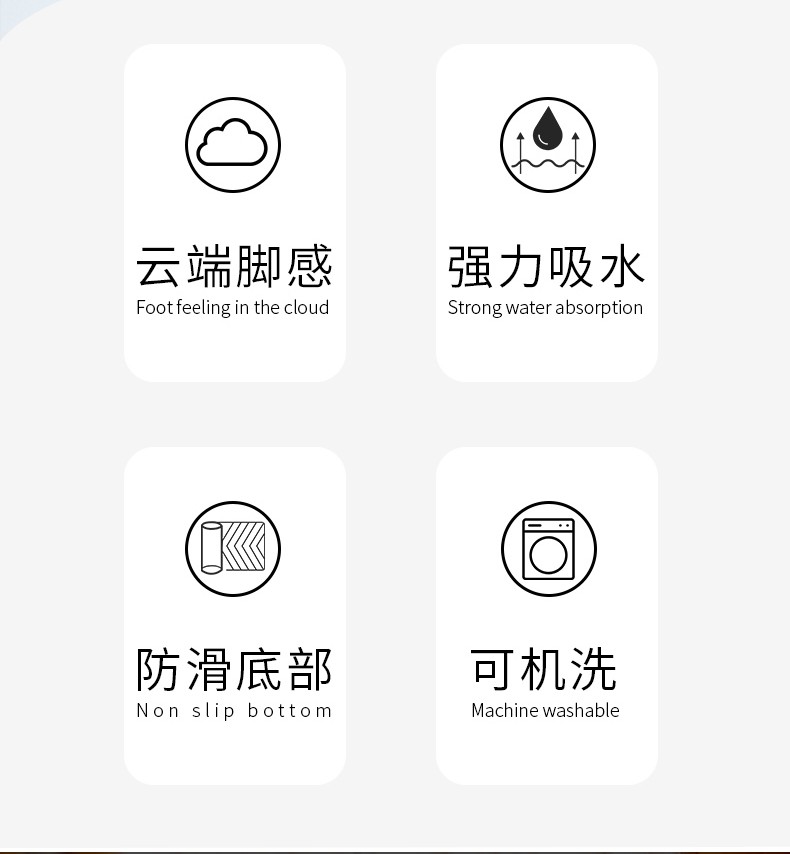 云端脚感
Foot feeling in the cloud

强力吸水
Strong water absorption

防滑底部
Non slip bottom

可机洗
Machine washable