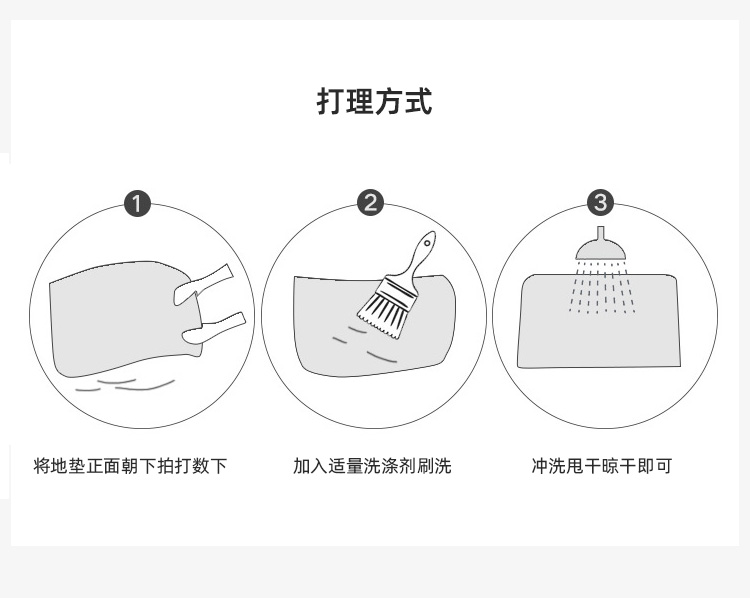 打理方式

1

将地垫正面朝下拍打数下

2

加入适量洗涤剂刷洗

3

冲洗甩干晾干即可