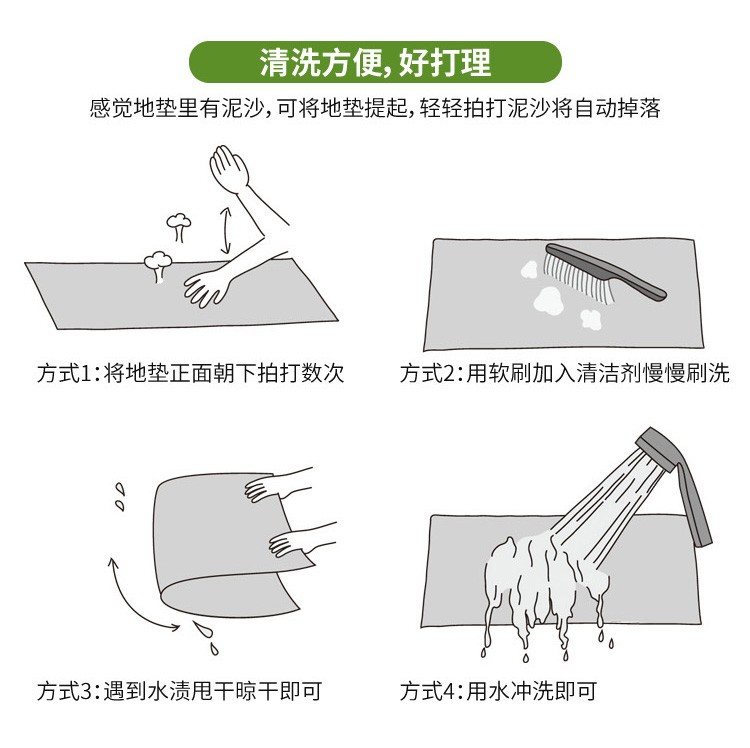 清洗方便，好打理

感觉地垫里有泥沙，可将地垫提起，轻轻拍打泥沙将自动掉落

方式1：将地垫正面朝下拍打数次

方式2：用软刷加入清洁剂慢慢刷洗

方式3：遇到水渍甩干晾干即可

方式4：用水冲洗即可